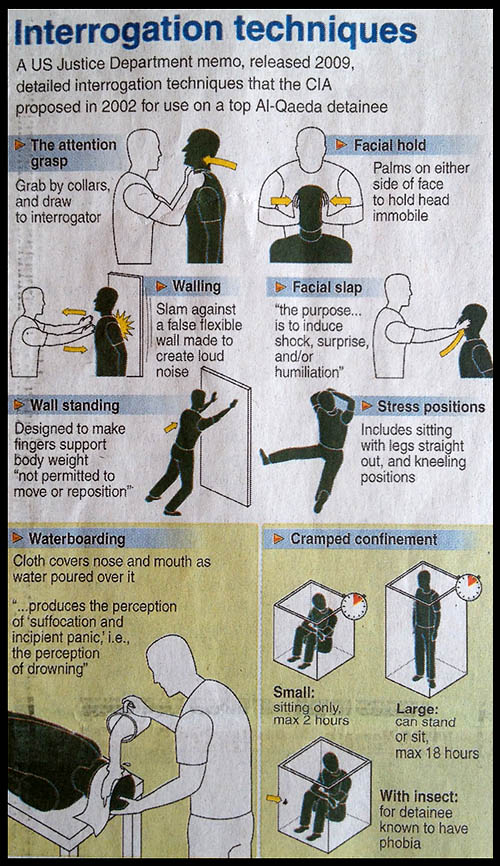 Interrogation techniques

A US Justice Department memo, released 2009, detailed interrogation techniques that the CIA proposed in 2002 for use on a top Al-Qaeda detainee

The attention grasp
Grab by collars, and draw to interrogator

Facial hold
Palms on either side of face to hold head immobile

Walling
Slam against a false flexible wall made to create loud noise

Facial slap
"the purpose... is to induce shock, surprise, and/or humiliation"

Wall standing
Designed to make fingers support body weight "not permitted to move or reposition"

Stress positions
Includes sitting with legs straight out, and kneeling positions

Waterboarding
Cloth covers nose and mouth as water poured over it

"...produces the perception of 'suffocation and incipient panic,' i.e., the perception of drowning"

Cramped confinement

Small: sitting only, max 2 hours

Large: can stand or sit, max 18 hours

With insect: for detainee known to have phobia